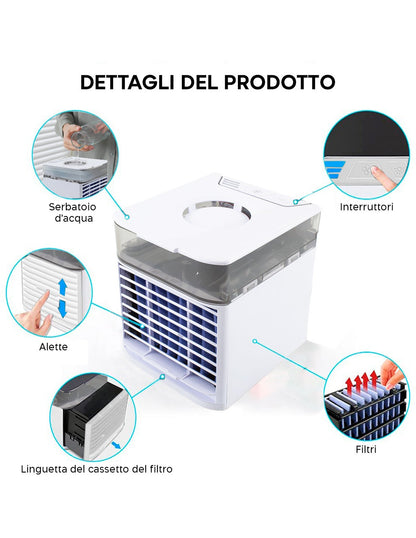 DETTAGLI DEL PRODOTTO

Serbatoio d'acqua

Interruttori

Alette

Filtri

Linguetta del cassetto del filtro